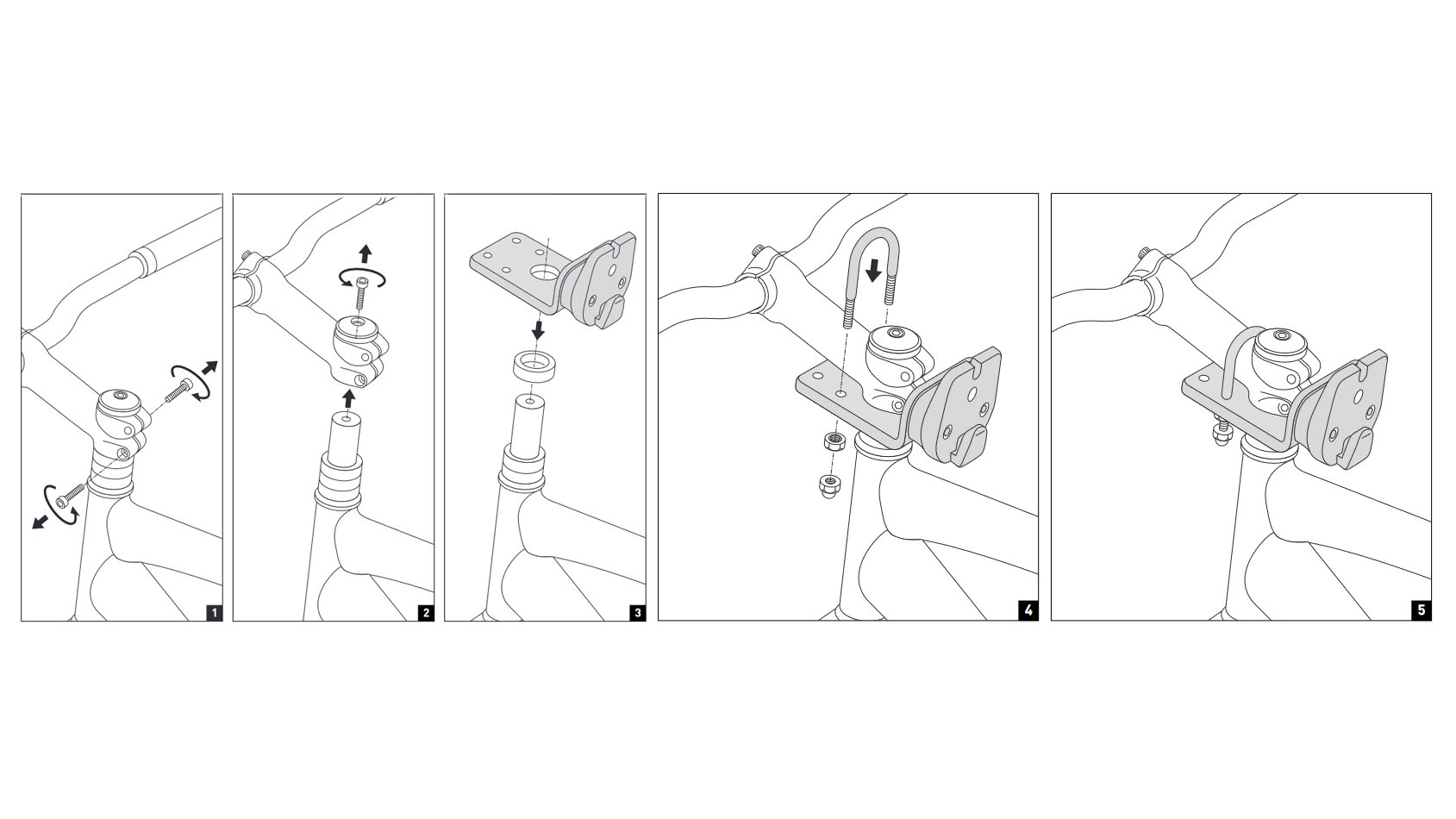 1

2

3

4

5